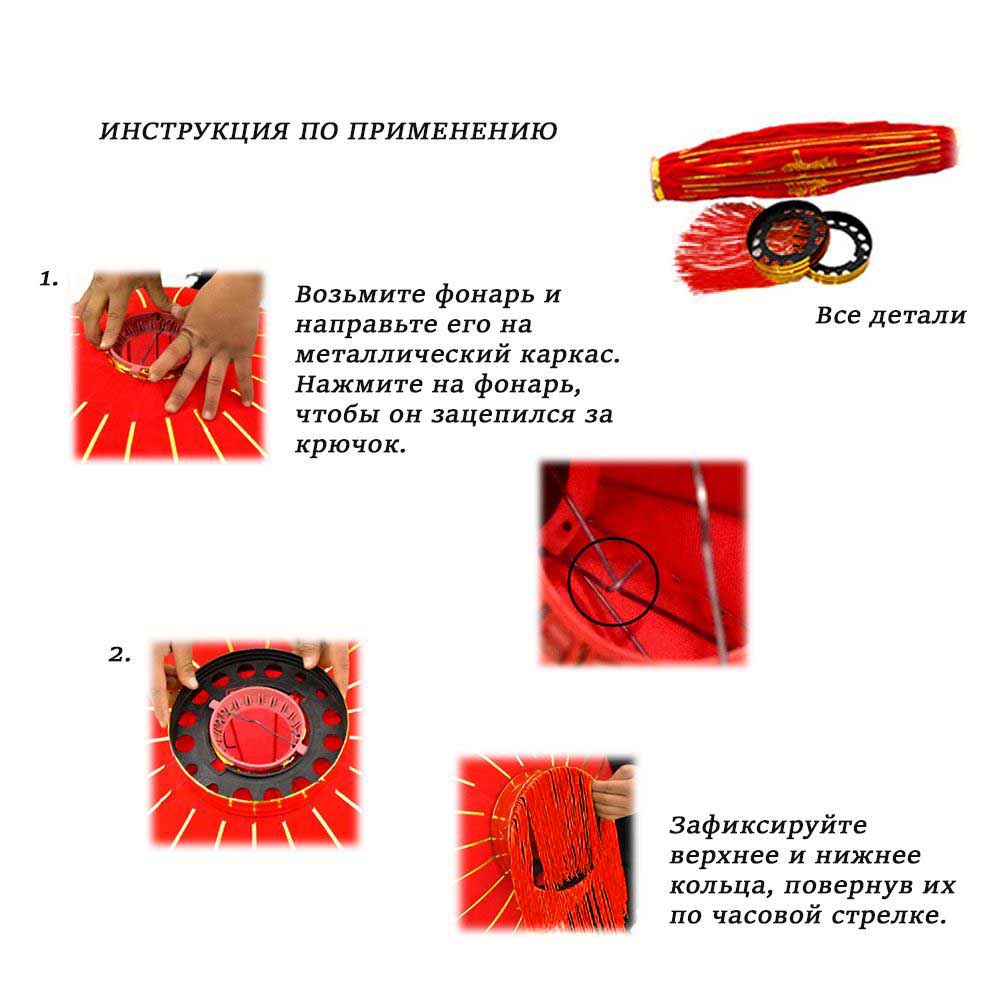 ИНСТРУКЦИЯ ПО ПРИМЕНЕНИЮ

Все детали

1.

Возьмите фонарь и направьте его на металлический каркас. Нажмите на фонарь, чтобы он зацепился за крючок.

2.

Зафиксируйте верхнее и нижнее кольца, повернув их по часовой стрелке.